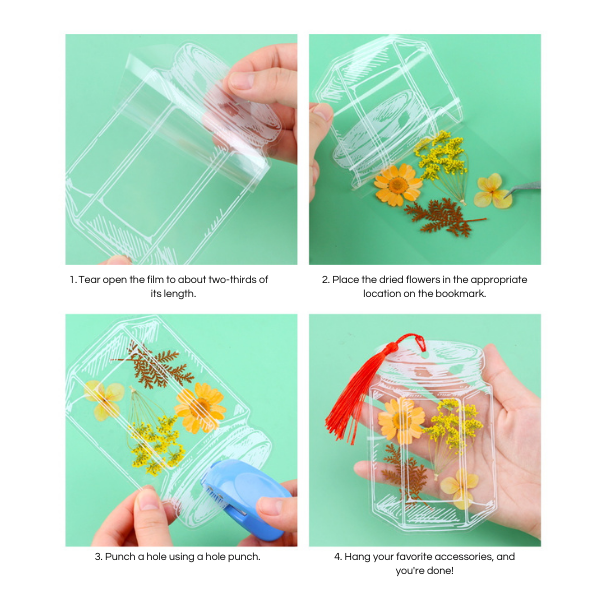 1. Tear open the film to about two-thirds of its length.

2. Place the dried flowers in the appropriate location on the bookmark.

3. Punch a hole using a hole punch.

4. Hang your favorite accessories, and you're done!