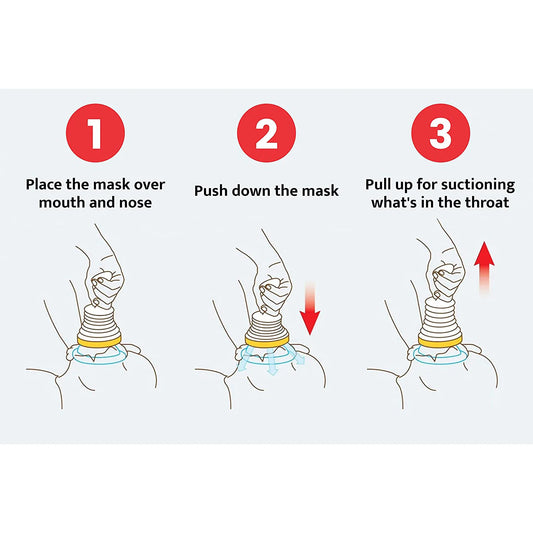 1

Place the mask over mouth and nose

2

Push down the mask

3

Pull up for suctioning what's in the throat