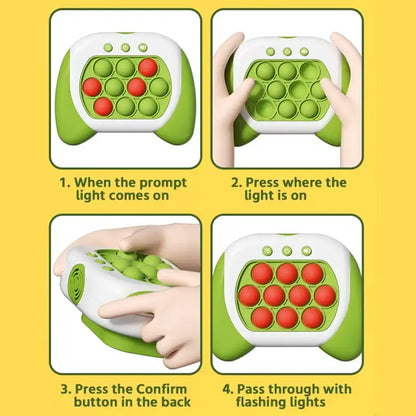 1. When the prompt light comes on

2. Press where the light is on

3. Press the Confirm button in the back

4. Pass through with flashing lights