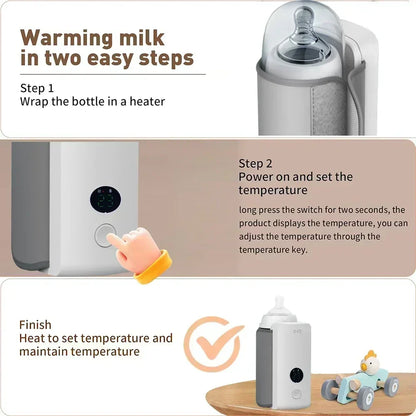 Warming milk in two easy steps

Step 1
Wrap the bottle in a heater

Step 2
Power on and set the temperature

long press the switch for two seconds, the product displays the temperature, you can adjust the temperature through the temperature key.

Finish
Heat to set temperature and maintain temperature