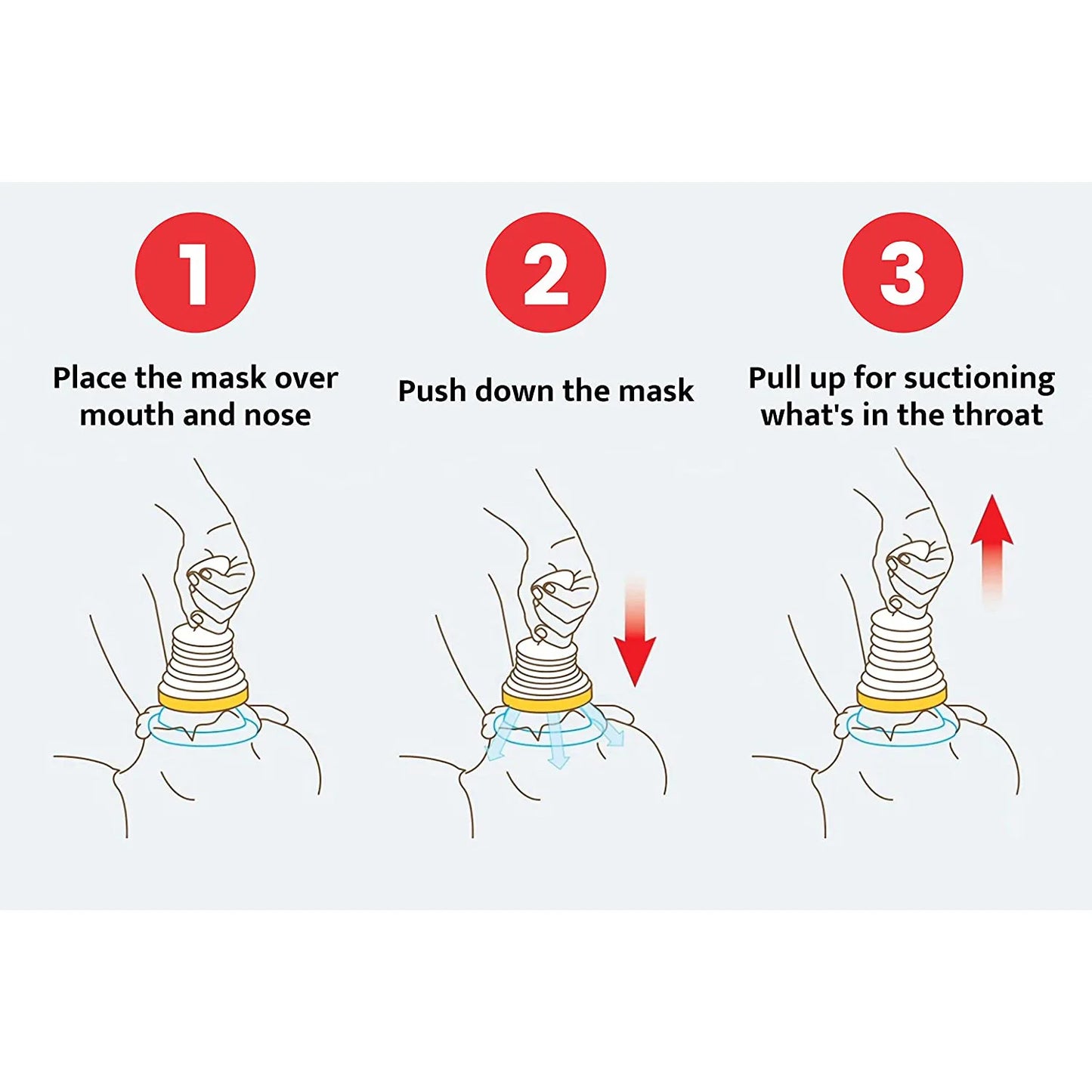 1

Place the mask over mouth and nose

2

Push down the mask

3

Pull up for suctioning what's in the throat